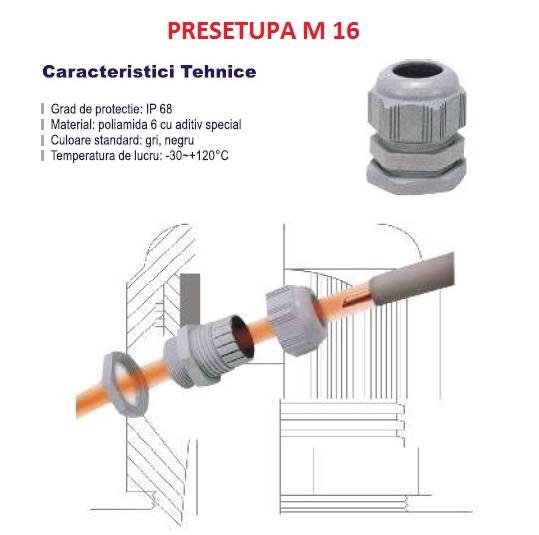 PRESETUPA M 16

Caracteristici Tehnice

Grad de protectie: IP 68
Material: poliamida 6 cu aditiv special
Culoare standard: gri, negru
Temperatura de lucru: -30~+120°C